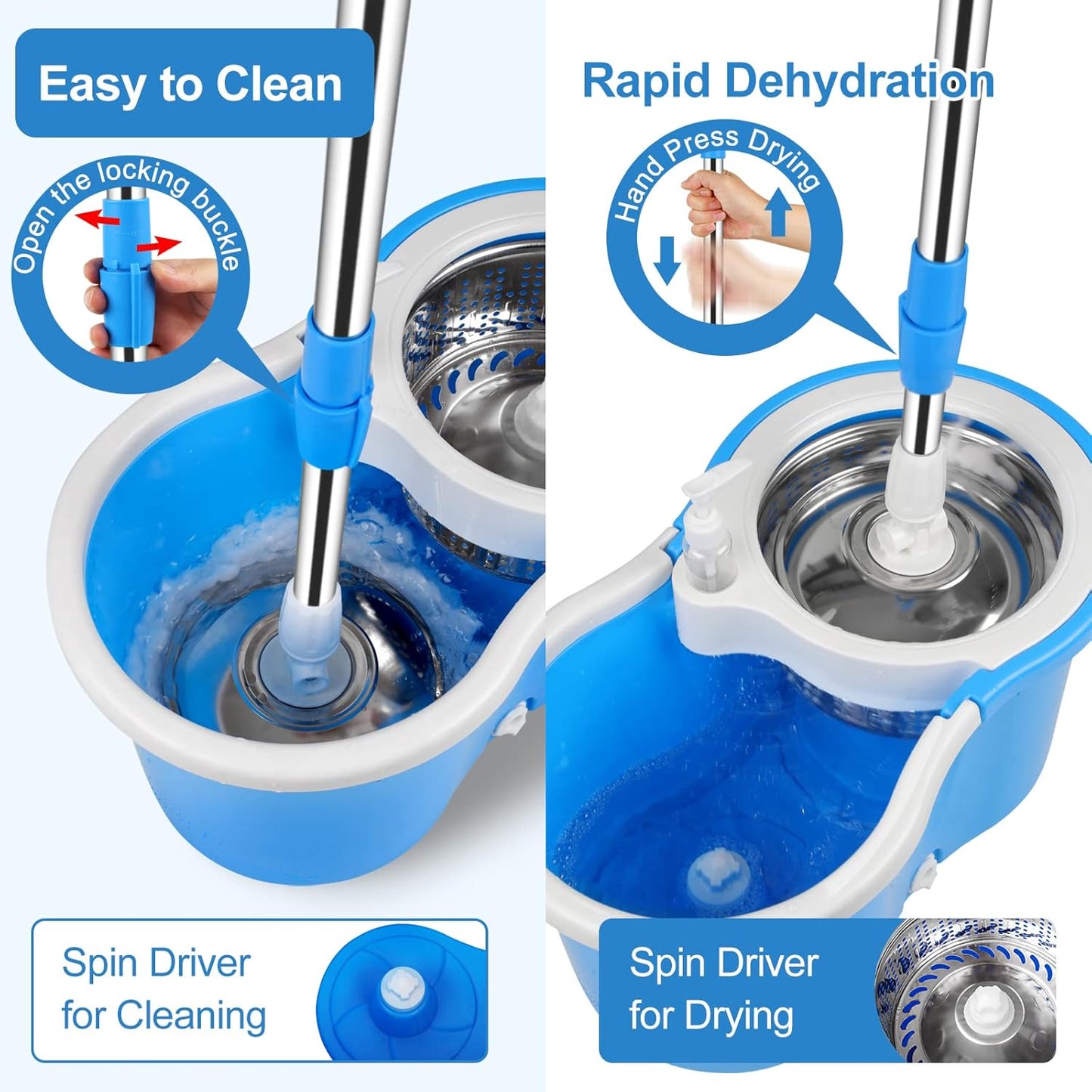 Easy to Clean

Open the locking buckle

Spin Driver for Cleaning

Rapid Dehydration

Hand Press Drying

Spin Driver for Drying