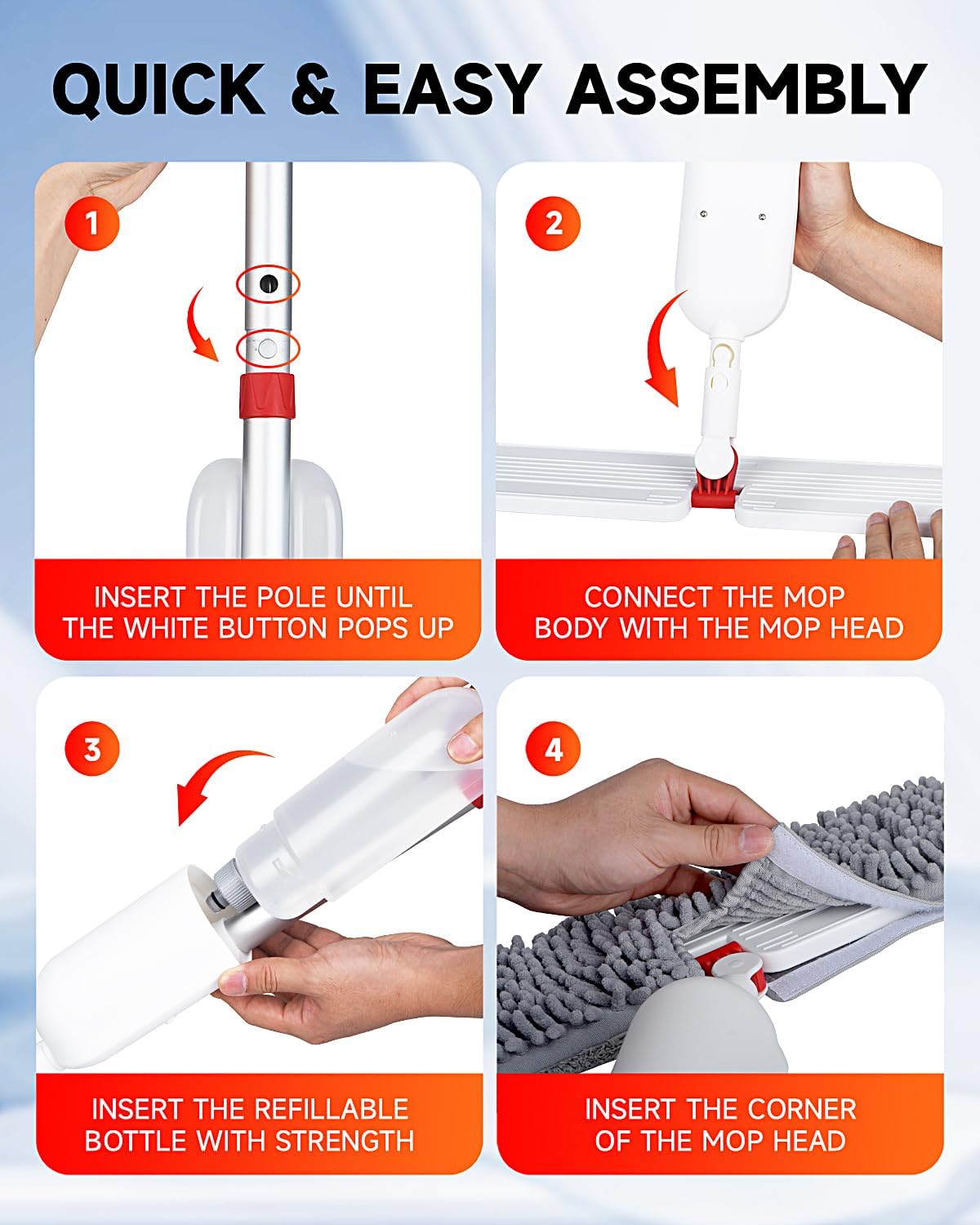 QUICK & EASY ASSEMBLY

1

INSERT THE POLE UNTIL THE WHITE BUTTON POPS UP

2

CONNECT THE MOP BODY WITH THE MOP HEAD

3

INSERT THE REFILLABLE BOTTLE WITH STRENGTH

4

INSERT THE CORNER OF THE MOP HEAD