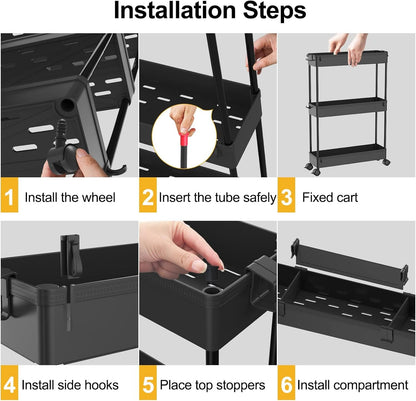 Installation Steps

1 Install the wheel

2 Insert the tube safely

3 Fixed cart

4 Install side hooks

5 Place top stoppers

6 Install compartment