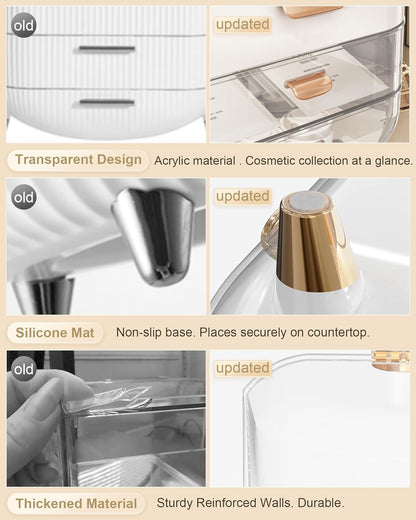 old

updated

Transparent Design Acrylic material . Cosmetic collection at a glance.

old

updated

Silicone Mat Non-slip base. Places securely on countertop.

old

updated

Thickened Material Sturdy Reinforced Walls. Durable.